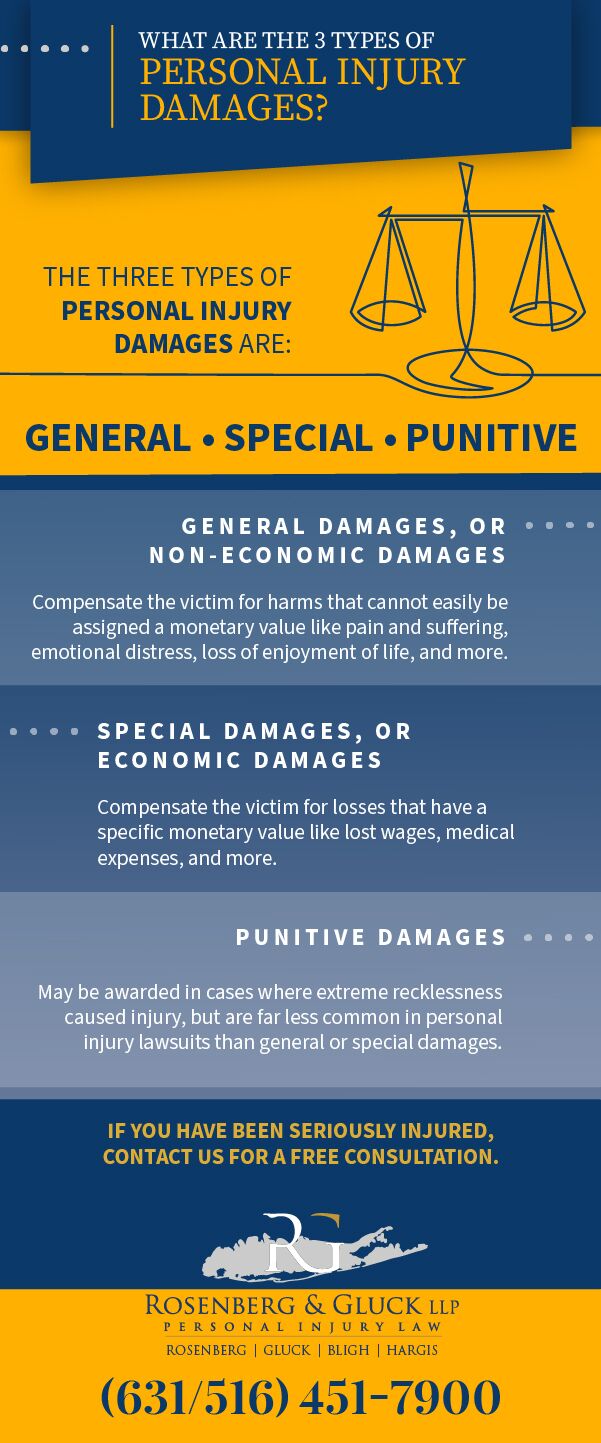 WHAT ARE THE 3 TYPES OF PERSONAL INJURY DAMAGES?

THE THREE TYPES OF PERSONAL INJURY DAMAGES ARE:

GENERAL • SPECIAL • PUNITIVE

GENERAL DAMAGES, OR NON-ECONOMIC DAMAGES

Compensate the victim for harms that cannot easily be assigned a monetary value like pain and suffering, emotional distress, loss of enjoyment of life, and more.

SPECIAL DAMAGES, OR ECONOMIC DAMAGES

Compensate the victim for losses that have a specific monetary value like lost wages, medical expenses, and more.

PUNITIVE DAMAGES

May be awarded in cases where extreme recklessness caused injury, but are far less common in personal injury lawsuits than general or special damages.

IF YOU HAVE BEEN SERIOUSLY INJURED, CONTACT US FOR A FREE CONSULTATION.

RG

ROSENBERG & GLUCK LLP
PERSONAL INJURY LAW
ROSENBERG | GLUCK | BLIGH | HARGIS

(631/516) 451-7900