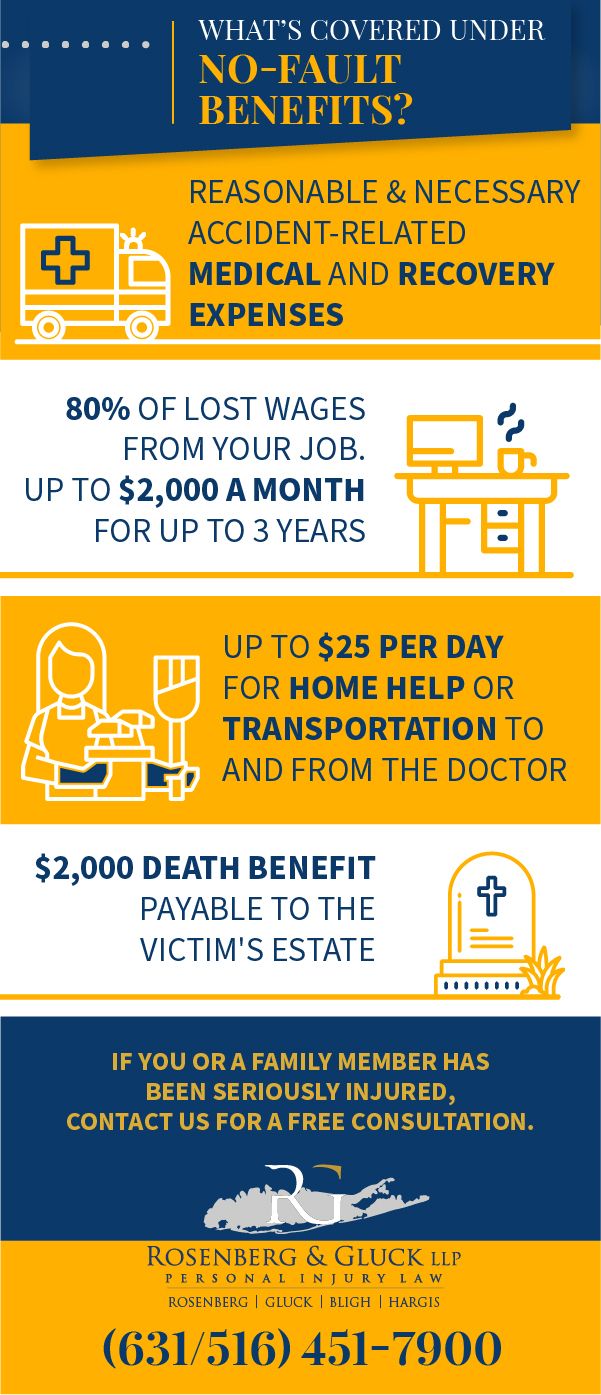 WHAT'S COVERED UNDER
NO-FAULT BENEFITS?

REASONABLE & NECESSARY ACCIDENT-RELATED MEDICAL AND RECOVERY EXPENSES

80% OF LOST WAGES FROM YOUR JOB. UP TO $2,000 A MONTH FOR UP TO 3 YEARS

UP TO $25 PER DAY FOR HOME HELP OR TRANSPORTATION TO AND FROM THE DOCTOR

$2,000 DEATH BENEFIT PAYABLE TO THE VICTIM'S ESTATE

IF YOU OR A FAMILY MEMBER HAS BEEN SERIOUSLY INJURED, CONTACT US FOR A FREE CONSULTATION.

RG

ROSENBERG & GLUCK LLP
PERSONAL INJURY LAW
ROSENBERG | GLUCK | BLIGH | HARGIS

(631/516) 451-7900