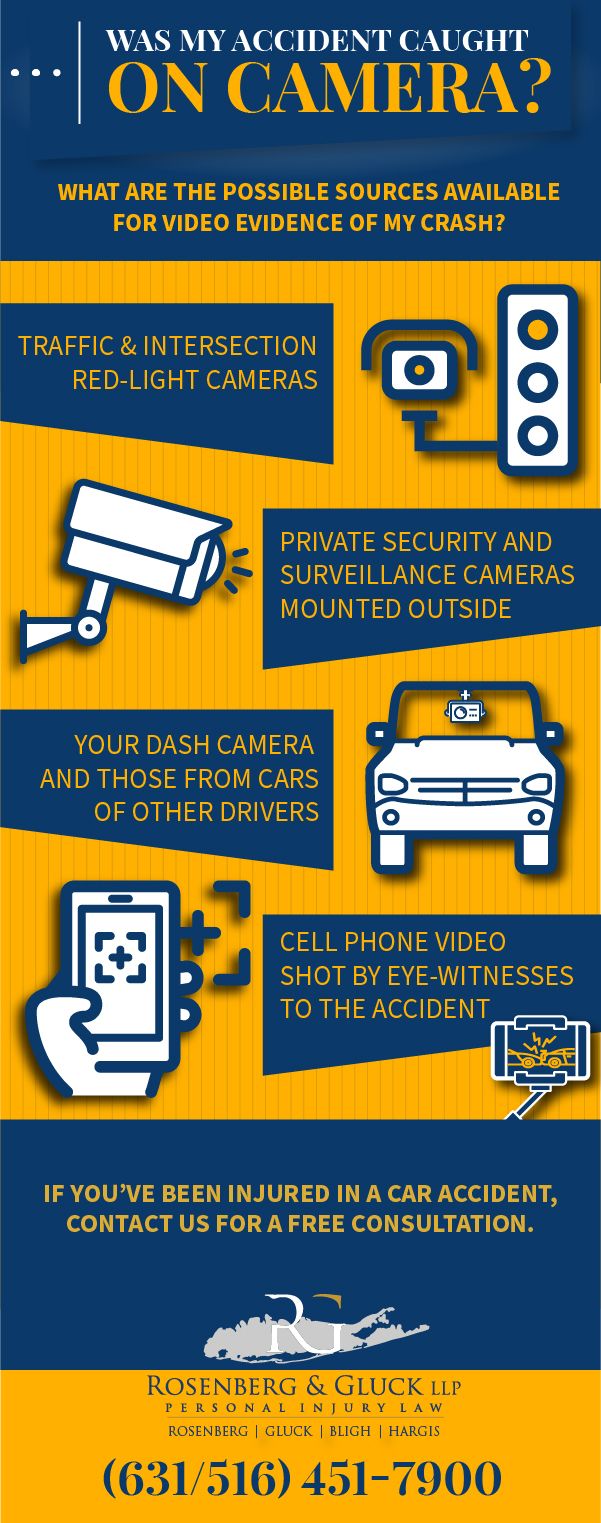 WAS MY ACCIDENT CAUGHT
ON CAMERA?

WHAT ARE THE POSSIBLE SOURCES AVAILABLE FOR VIDEO EVIDENCE OF MY CRASH?

TRAFFIC & INTERSECTION RED-LIGHT CAMERAS

PRIVATE SECURITY AND SURVEILLANCE CAMERAS MOUNTED OUTSIDE

YOUR DASH CAMERA AND THOSE FROM CARS OF OTHER DRIVERS

CELL PHONE VIDEO SHOT BY EYE-WITNESSES TO THE ACCIDENT

IF YOU'VE BEEN INJURED IN A CAR ACCIDENT, CONTACT US FOR A FREE CONSULTATION.

RG

ROSENBERG & GLUCK LLP
PERSONAL INJURY LAW
ROSENBERG | GLUCK | BLIGH | HARGIS

(631/516) 451-7900