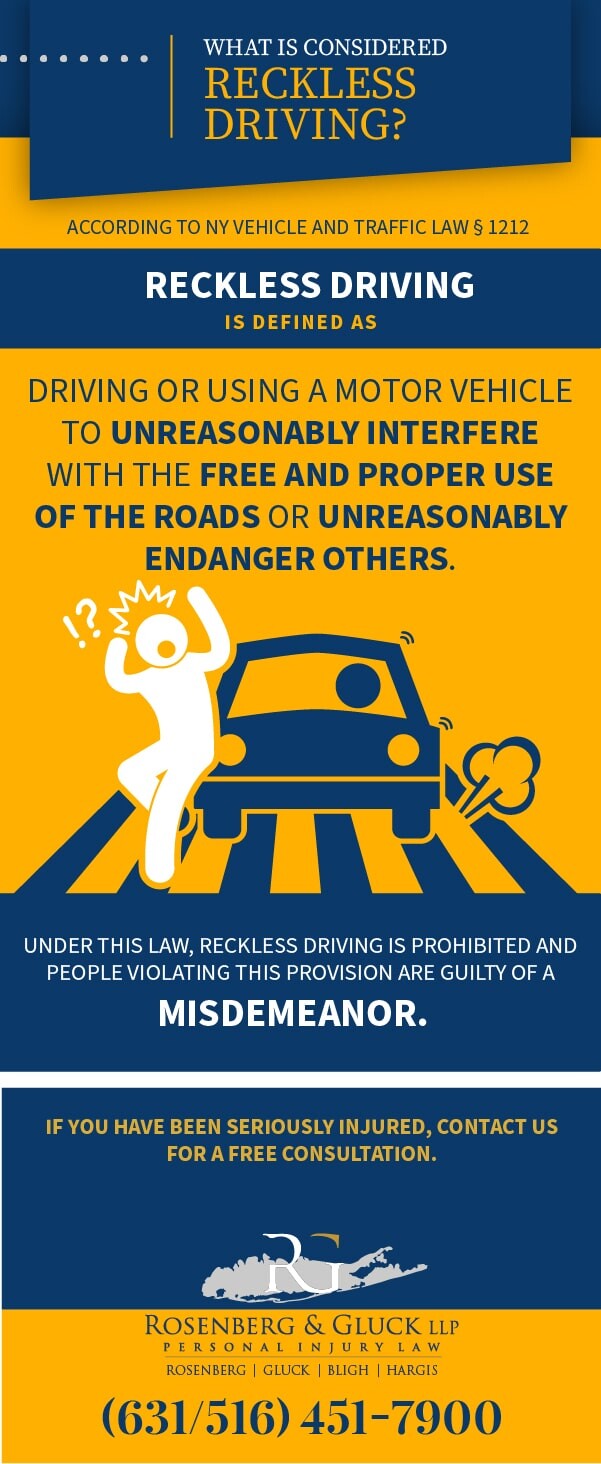 WHAT IS CONSIDERED
RECKLESS DRIVING?

ACCORDING TO NY VEHICLE AND TRAFFIC LAW § 1212

RECKLESS DRIVING
IS DEFINED AS

DRIVING OR USING A MOTOR VEHICLE TO UNREASONABLY INTERFERE WITH THE FREE AND PROPER USE OF THE ROADS OR UNREASONABLY ENDANGER OTHERS.

!?

UNDER THIS LAW, RECKLESS DRIVING IS PROHIBITED AND PEOPLE VIOLATING THIS PROVISION ARE GUILTY OF A
MISDEMEANOR.

IF YOU HAVE BEEN SERIOUSLY INJURED, CONTACT US FOR A FREE CONSULTATION.

RG

ROSENBERG & GLUCK LLP
PERSONAL INJURY LAW
ROSENBERG | GLUCK | BLIGH | HARGIS

(631/516) 451-7900