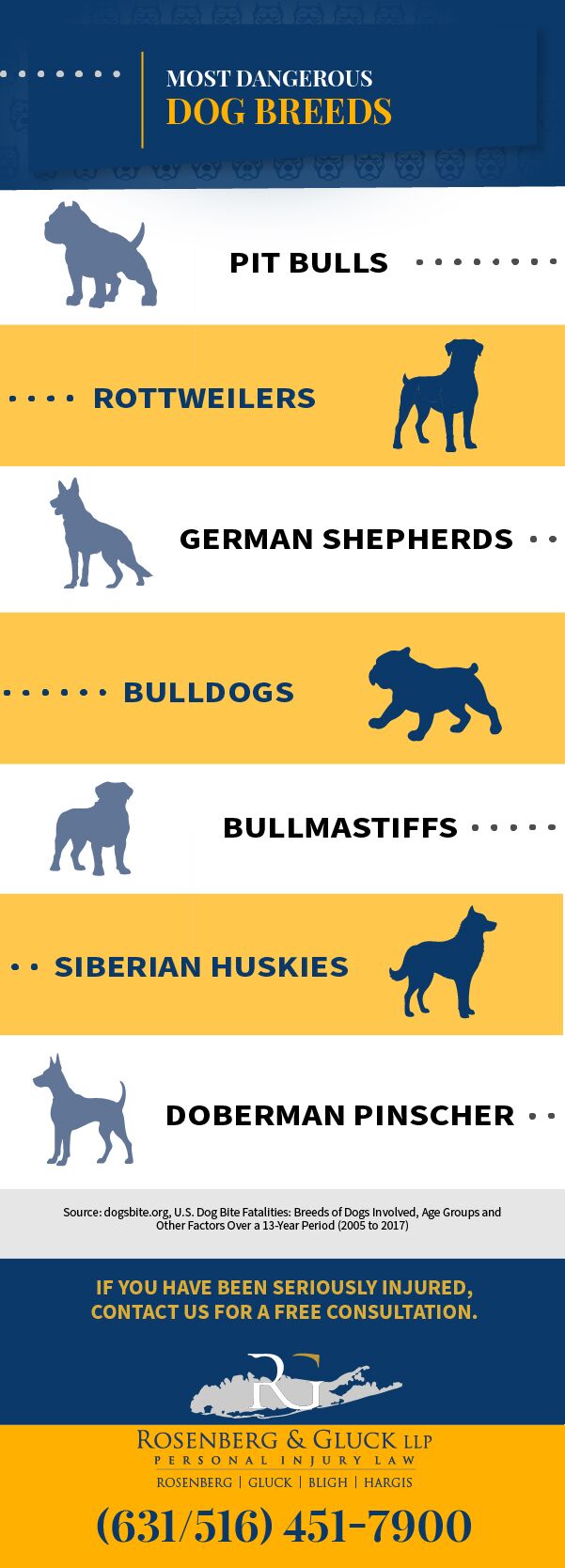 MOST DANGEROUS
DOG BREEDS

PIT BULLS

ROTTWEILERS

GERMAN SHEPHERDS

BULLDOGS

BULLMASTIFFS

SIBERIAN HUSKIES

DOBERMAN PINSCHER

Source: dogsbite.org, U.S. Dog Bite Fatalities: Breeds of Dogs Involved, Age Groups and Other Factors Over a 13-Year Period (2005 to 2017)

IF YOU HAVE BEEN SERIOUSLY INJURED, CONTACT US FOR A FREE CONSULTATION.

RG

ROSENBERG & GLUCK LLP
PERSONAL INJURY LAW
ROSENBERG | GLUCK | BLIGH | HARGIS

(631/516) 451-7900