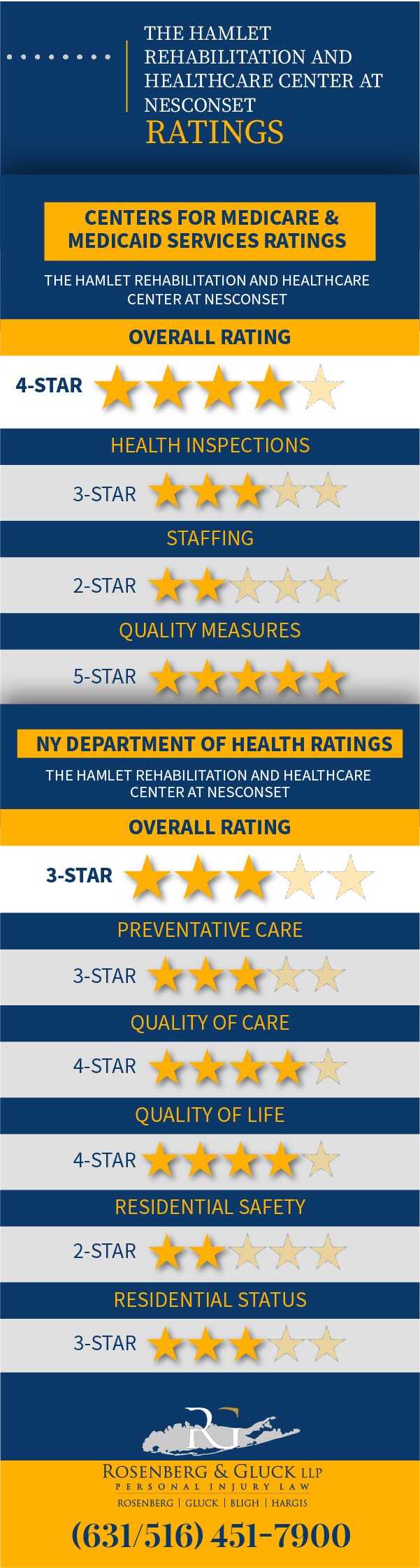 THE HAMLET REHABILITATION AND HEALTHCARE CENTER AT NESCONSET
RATINGS

CENTERS FOR MEDICARE & MEDICAID SERVICES RATINGS

THE HAMLET REHABILITATION AND HEALTHCARE CENTER AT NESCONSET

OVERALL RATING

4-STAR

HEALTH INSPECTIONS

3-STAR

STAFFING

2-STAR

QUALITY MEASURES

5-STAR

NY DEPARTMENT OF HEALTH RATINGS

THE HAMLET REHABILITATION AND HEALTHCARE CENTER AT NESCONSET

OVERALL RATING

3-STAR

PREVENTATIVE CARE

3-STAR

QUALITY OF CARE

4-STAR

QUALITY OF LIFE

4-STAR

RESIDENTIAL SAFETY

2-STAR

RESIDENTIAL STATUS

3-STAR

RG

ROSENBERG & GLUCK LLP
PERSONAL INJURY LAW
ROSENBERG | GLUCK | BLIGH | HARGIS

(631/516) 451-7900