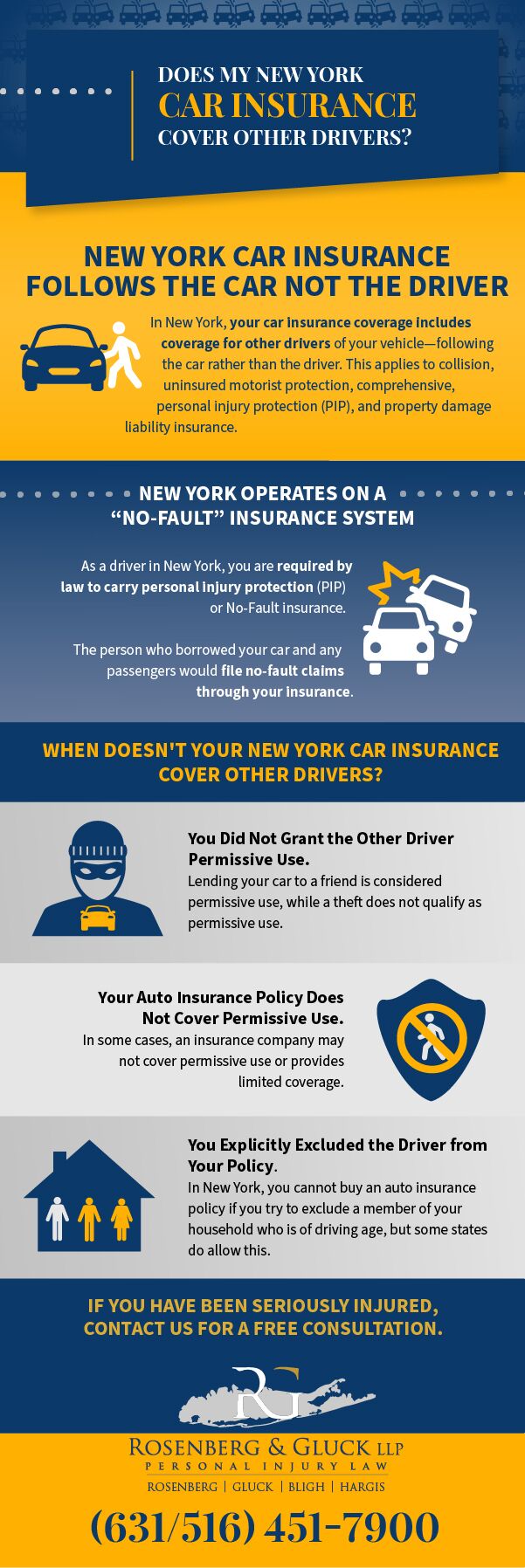 DOES MY NEW YORK
CAR INSURANCE
COVER OTHER DRIVERS?

NEW YORK CAR INSURANCE FOLLOWS THE CAR NOT THE DRIVER

In New York, your car insurance coverage includes coverage for other drivers of your vehicle—following the car rather than the driver. This applies to collision, uninsured motorist protection, comprehensive, personal injury protection (PIP), and property damage liability insurance.

NEW YORK OPERATES ON A "NO-FAULT" INSURANCE SYSTEM

As a driver in New York, you are required by law to carry personal injury protection (PIP) or No-Fault insurance.

The person who borrowed your car and any passengers would file no-fault claims through your insurance.

WHEN DOESN'T YOUR NEW YORK CAR INSURANCE COVER OTHER DRIVERS?

You Did Not Grant the Other Driver Permissive Use.
Lending your car to a friend is considered permissive use, while a theft does not qualify as permissive use.

Your Auto Insurance Policy Does Not Cover Permissive Use.
In some cases, an insurance company may not cover permissive use or provides limited coverage.

You Explicitly Excluded the Driver from Your Policy.
In New York, you cannot buy an auto insurance policy if you try to exclude a member of your household who is of driving age, but some states do allow this.

IF YOU HAVE BEEN SERIOUSLY INJURED, CONTACT US FOR A FREE CONSULTATION.

RG

ROSENBERG & GLUCK LLP
PERSONAL INJURY LAW
ROSENBERG | GLUCK | BLIGH | HARGIS

(631/516) 451-7900