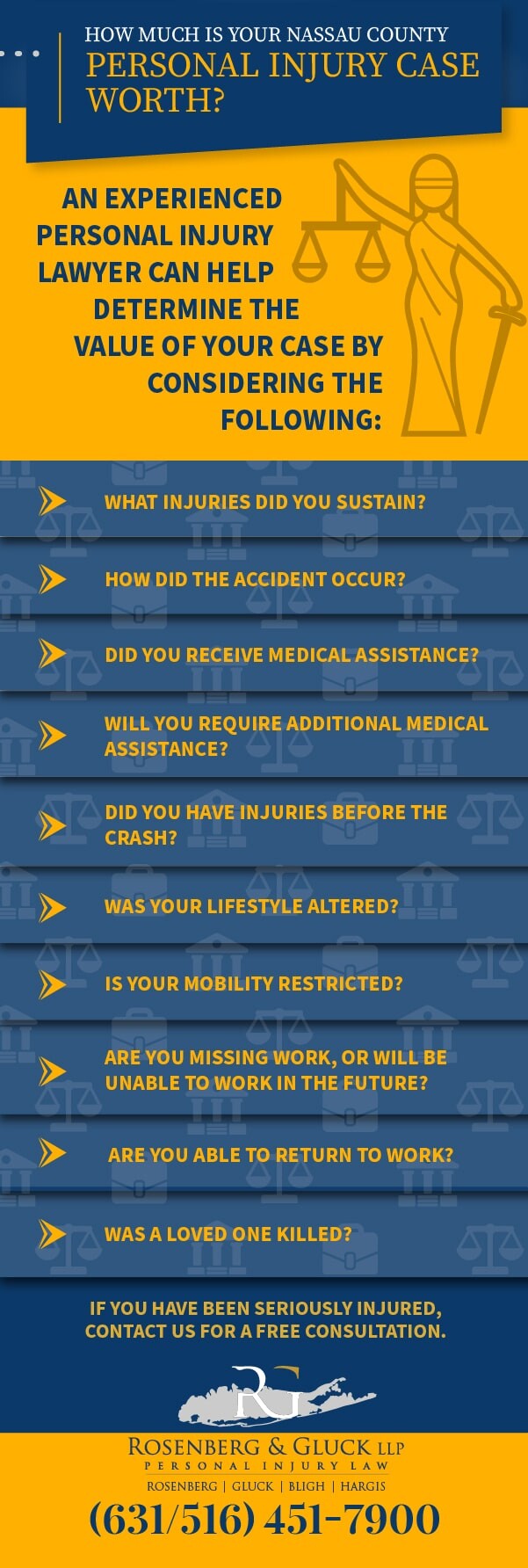 HOW MUCH IS YOUR NASSAU COUNTY
PERSONAL INJURY CASE WORTH?

AN EXPERIENCED PERSONAL INJURY LAWYER CAN HELP DETERMINE THE VALUE OF YOUR CASE BY CONSIDERING THE FOLLOWING:

WHAT INJURIES DID YOU SUSTAIN?

HOW DID THE ACCIDENT OCCUR?

DID YOU RECEIVE MEDICAL ASSISTANCE?

WILL YOU REQUIRE ADDITIONAL MEDICAL ASSISTANCE?

DID YOU HAVE INJURIES BEFORE THE CRASH?

WAS YOUR LIFESTYLE ALTERED?

IS YOUR MOBILITY RESTRICTED?

ARE YOU MISSING WORK, OR WILL BE UNABLE TO WORK IN THE FUTURE?

ARE YOU ABLE TO RETURN TO WORK?

WAS A LOVED ONE KILLED?

IF YOU HAVE BEEN SERIOUSLY INJURED, CONTACT US FOR A FREE CONSULTATION.

RG

ROSENBERG & GLUCK LLP
PERSONAL INJURY LAW
ROSENBERG | GLUCK | BLIGH | HARGIS
(631/516) 451-7900